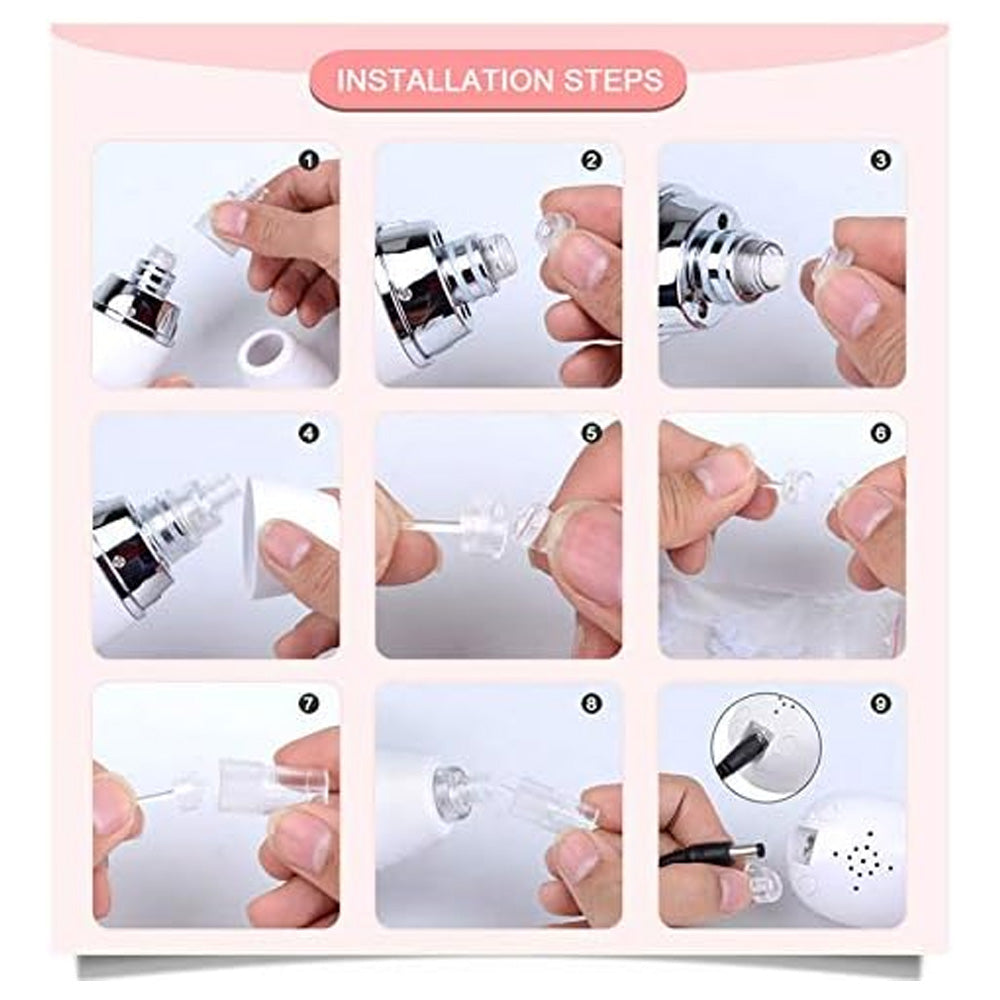 INSTALLATION STEPS

1

2

3

4

5

6

7

8

9